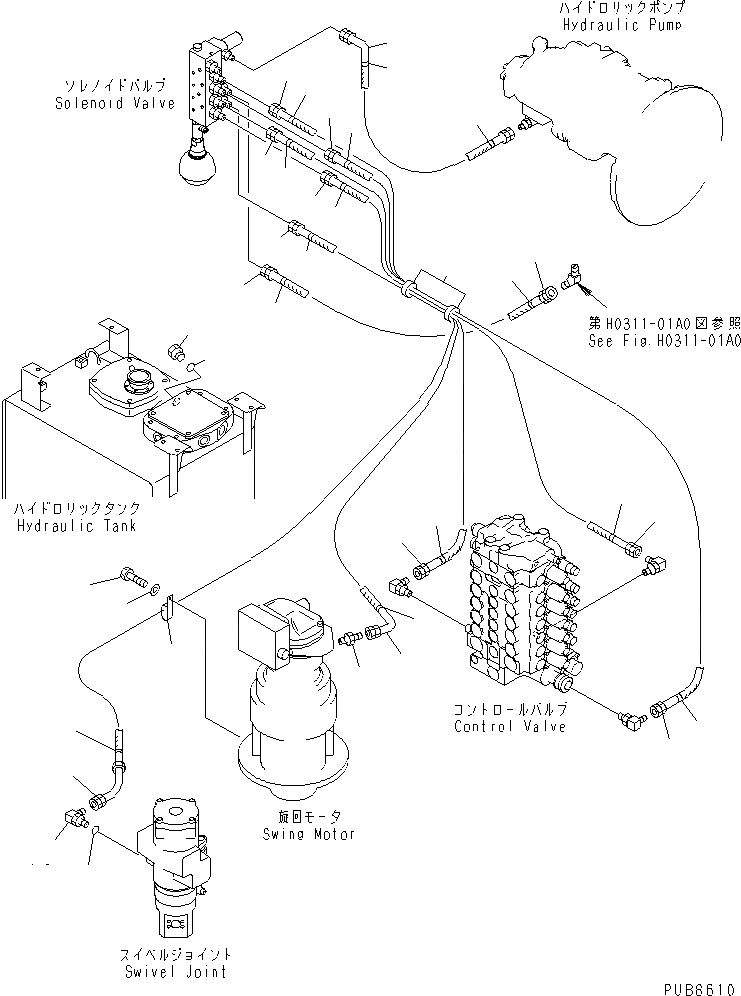 ハイドロリックポンプ
Hydraulic Pump

ソレノイドバルブ
Solenoid Valve

第H0311-01A0図参照
See Fig.H0311-01A0

ハイドロリックタンク
Hydraulic Tank

コントロールバルブ
Control Valve

旋回モータ
Swing Motor

スイベルジョイント
Swivel Joint

PUB6610