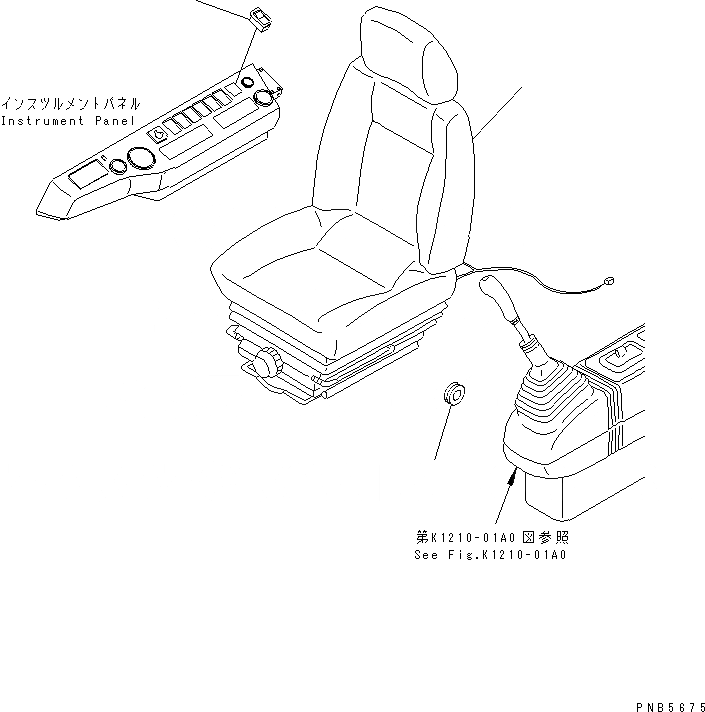 インスツルメントパネル
Instrument Panel

第K1210-01A0図参照
See Fig.K1210-01A0

PNB5675