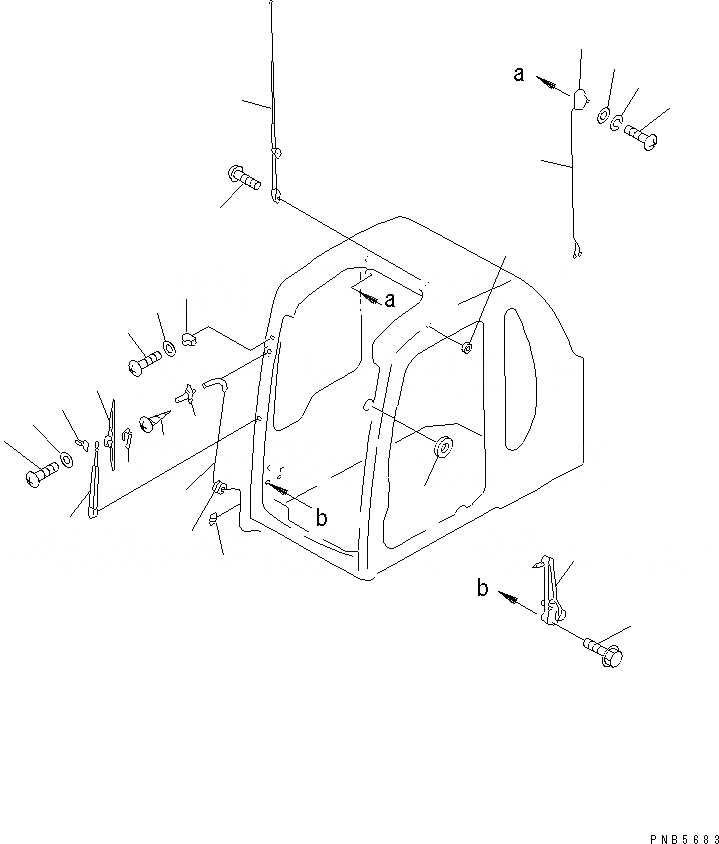 a
a
b
b
PNB5683