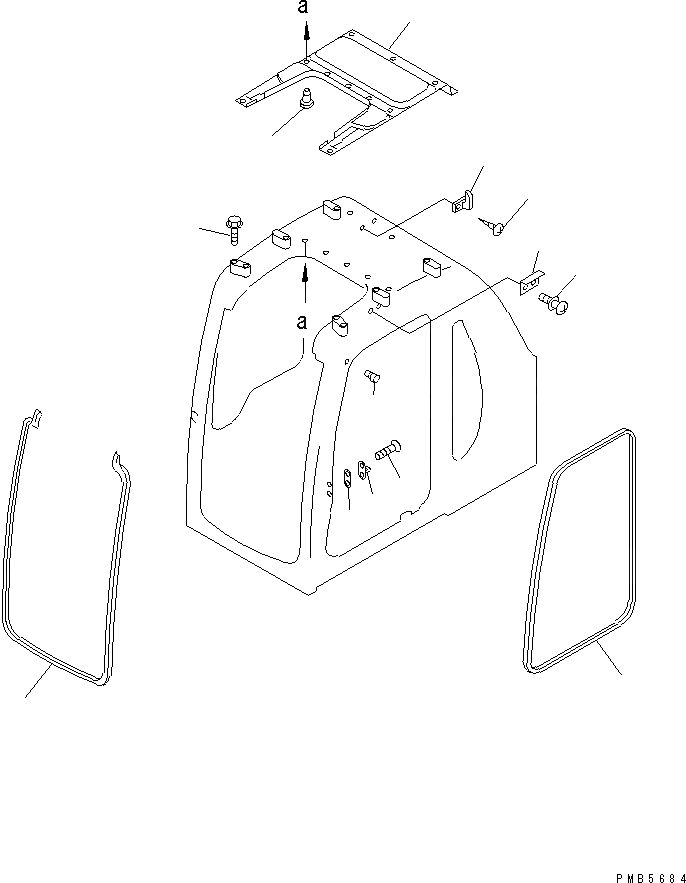 a

a

PMB5684