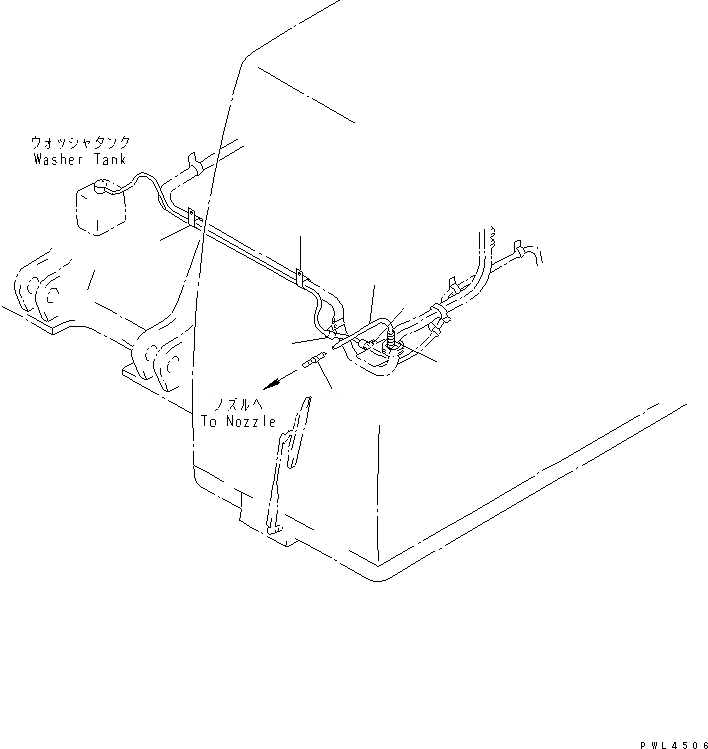 ウォッシャタンク
Washer Tank

ノズルへ
To Nozzle

PWL4506