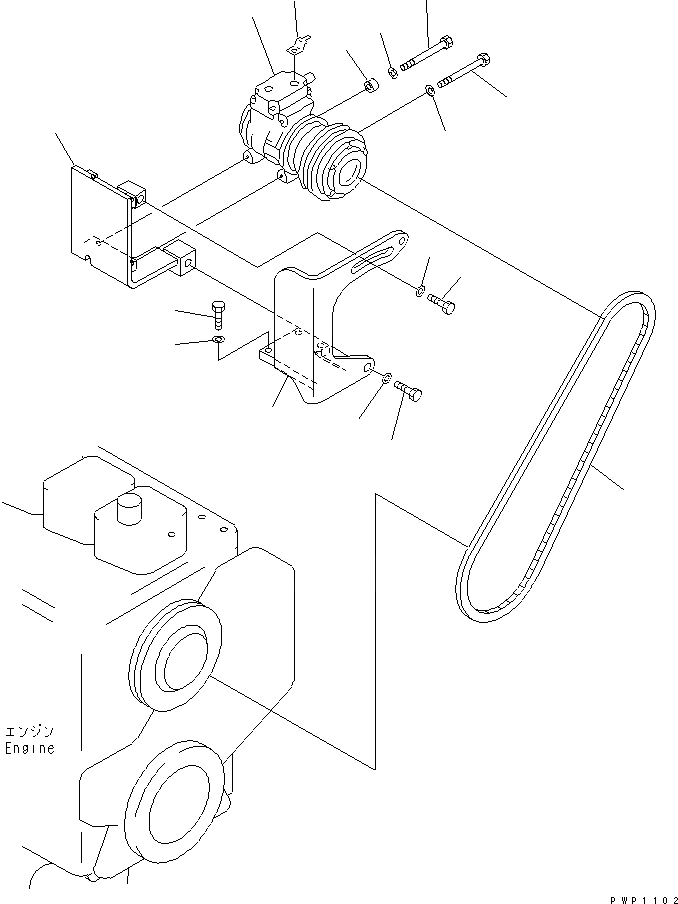 エンジン
Engine

PWP1102