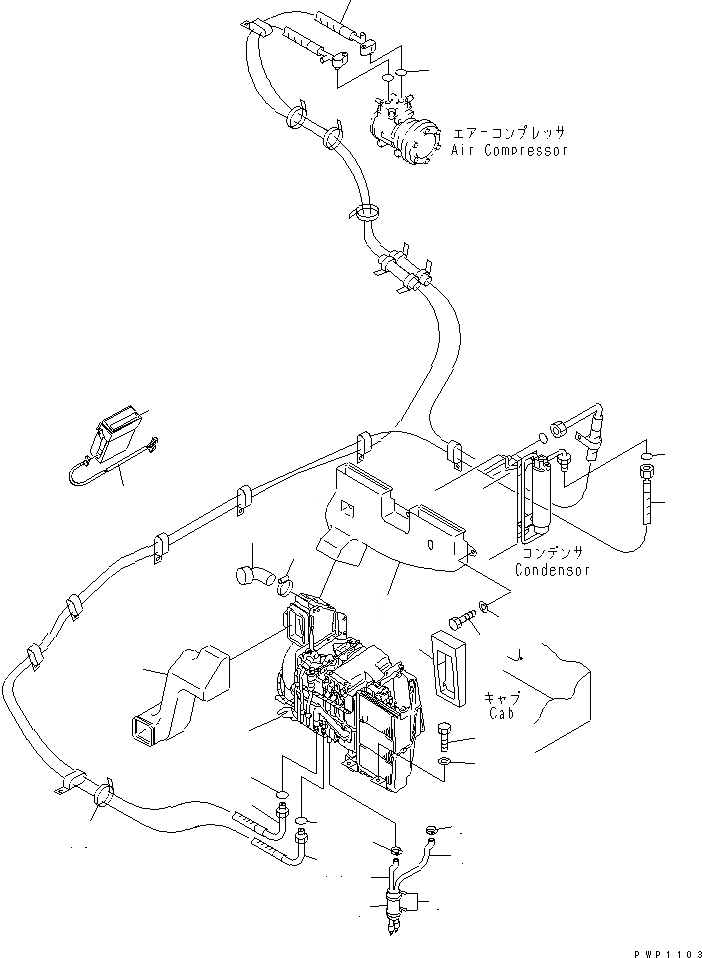 エアーコンプレッサ
Air Compressor

コンデンサ
Condensor

キャブ
Cab

PWP1103