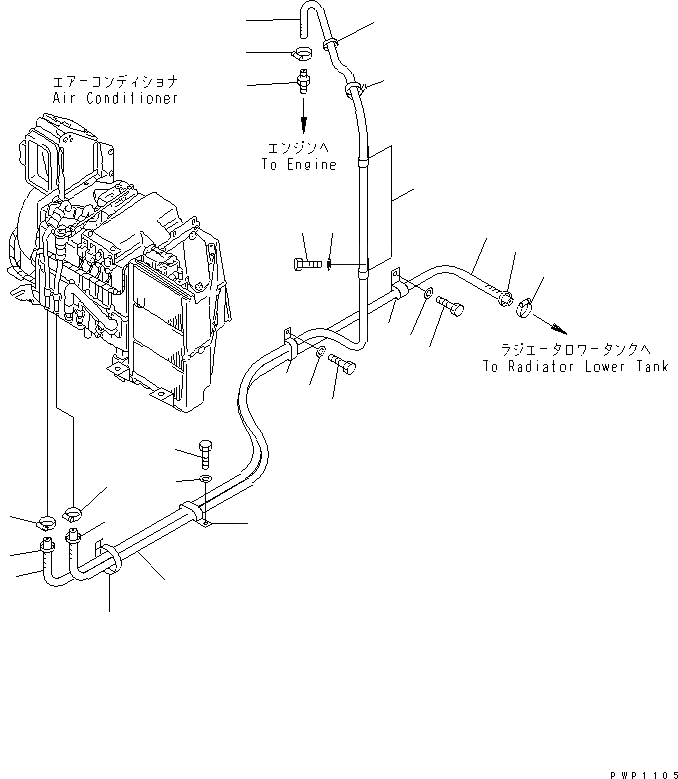 エアーコンディショナ
Air Conditioner

エンジンへ
To Engine

ラジエータロワータンクへ
To Radiator Lower Tank

PWP1105