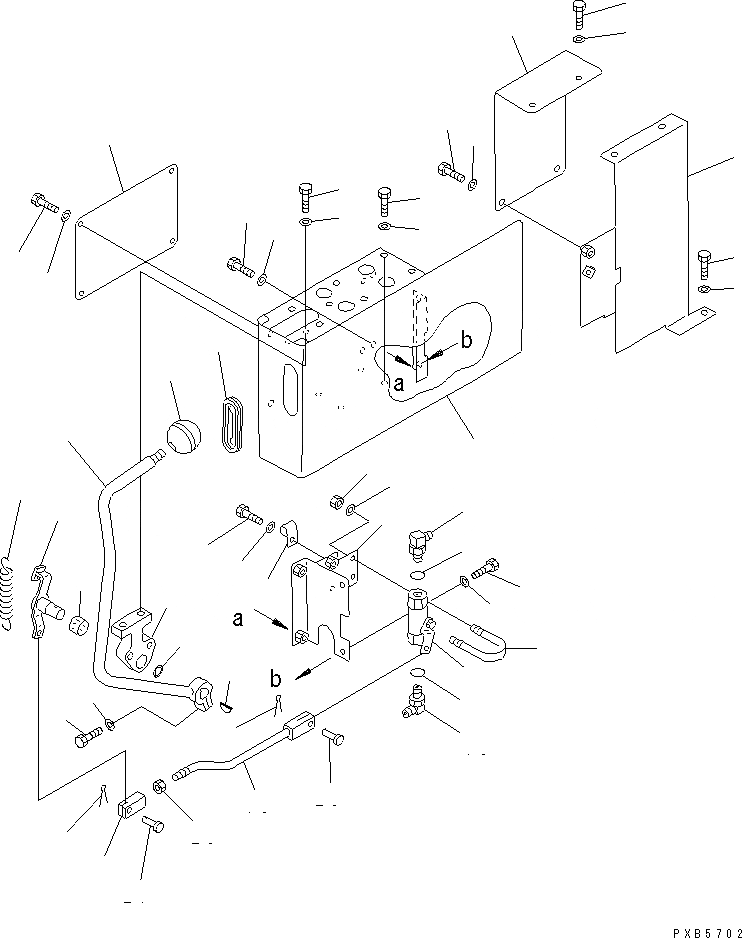 b
a
a
b
PXB5702