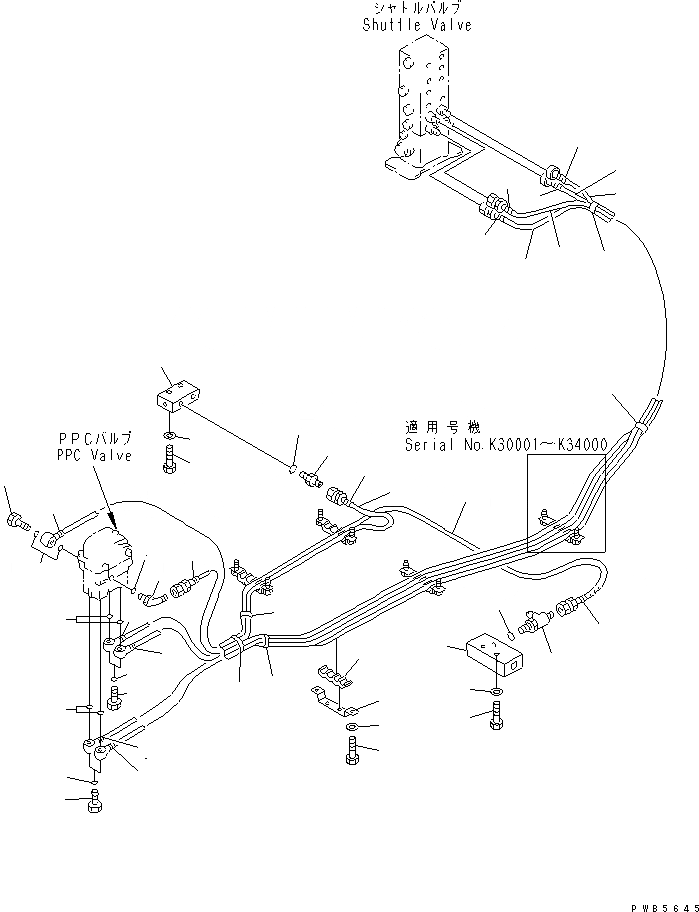 シャトルバルブ
Shuttle Valve

適用号機
Serial No.K30001~K34000

PPCバルブ
PPC Valve

PWB5645