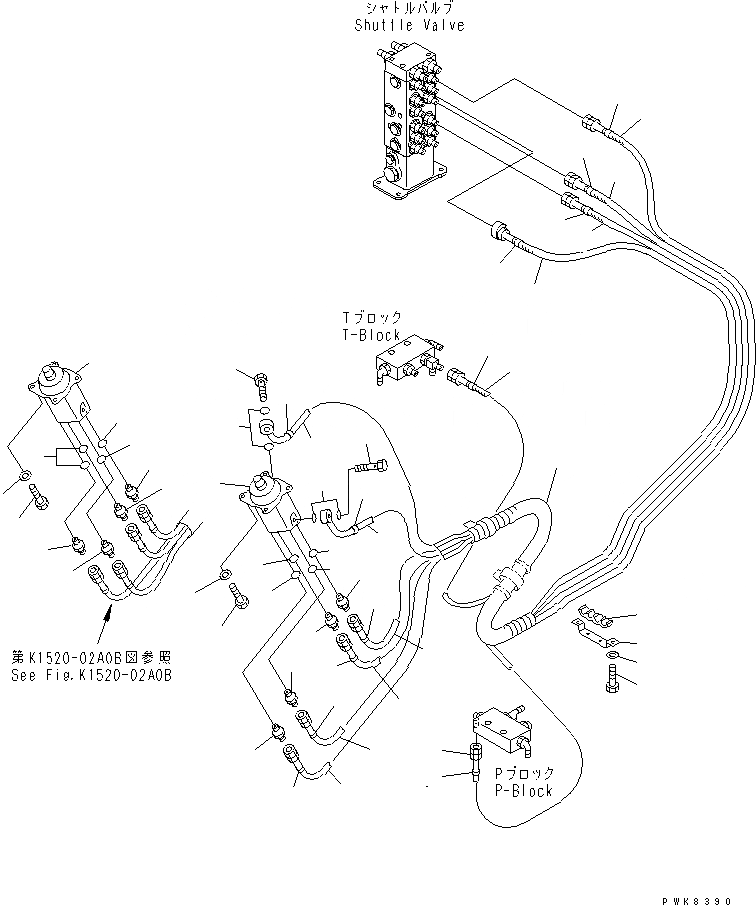 シャトルバルブ
Shuttle Valve

Tブロック
T-Block

第K1520-02A0B図参照
See Fig.K1520-02A0B

Pブロック
P-Block

PWK8390