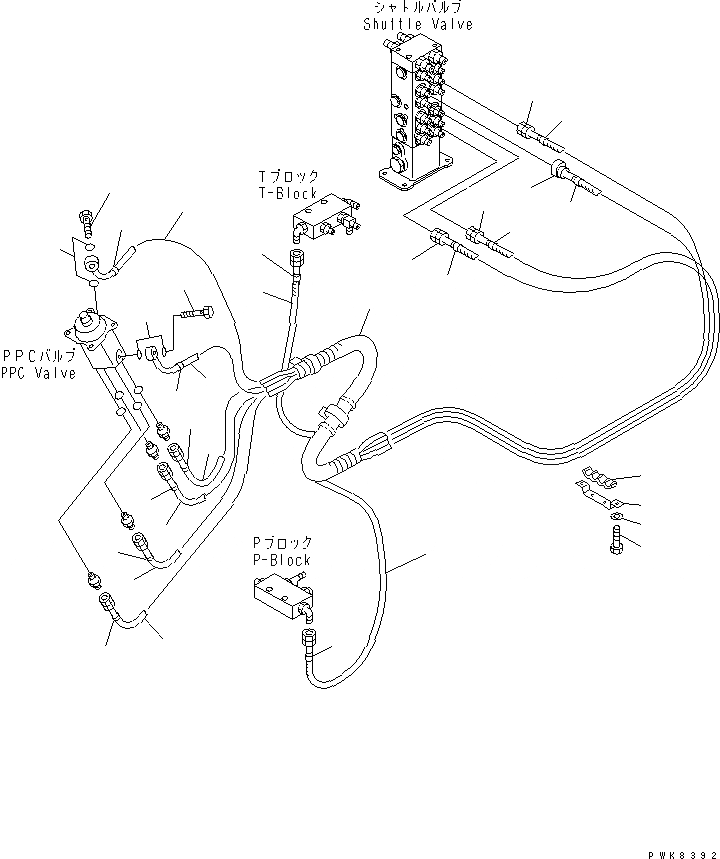 シャトルバルブ
Shuttle Valve

Tブロック
T-Block

PPCバルブ
PPC Valve

Pブロック
P-Block

PWK8392