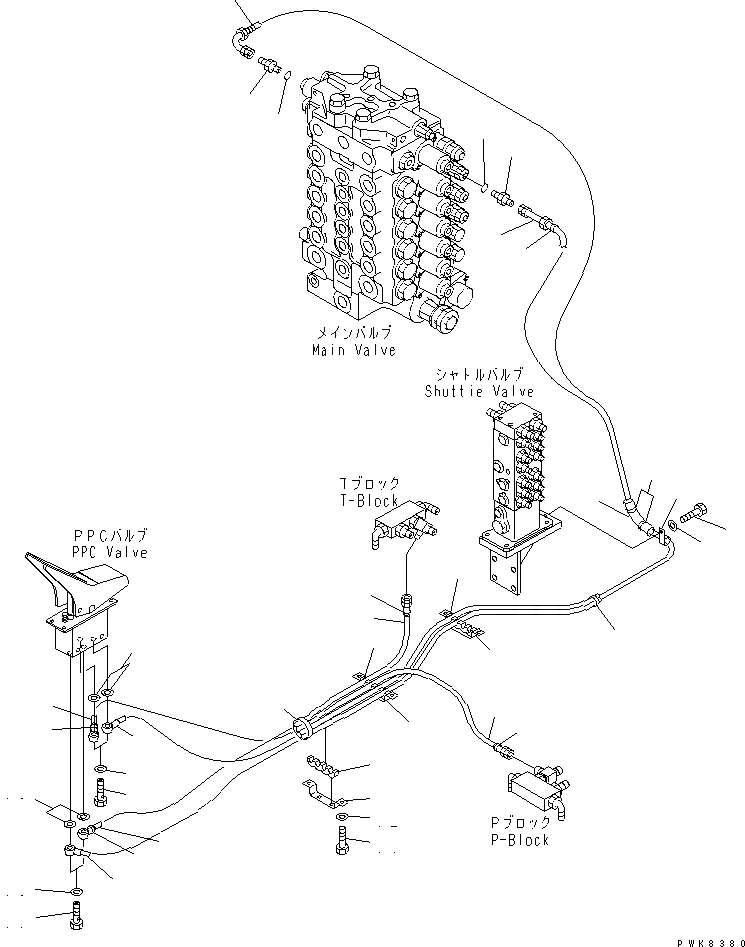 メインバルブ
Main Valve

シャトルバルブ
Shuttle Valve

Tブロック
T-Block

PPCバルブ
PPC Valve

Pブロック
P-Block

PWK8380