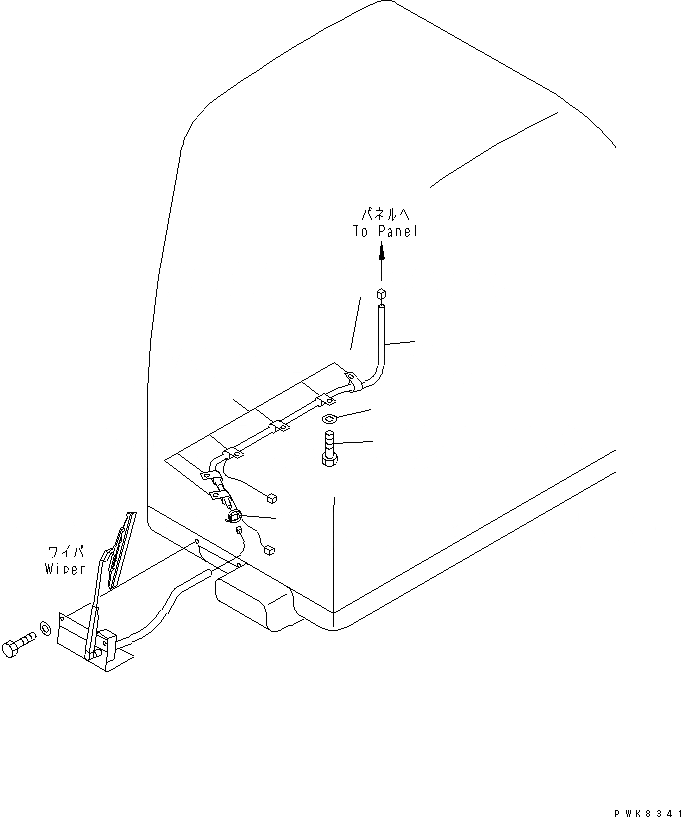 パネルへ
To Panel

ワイパ
Wiper

PWK8341