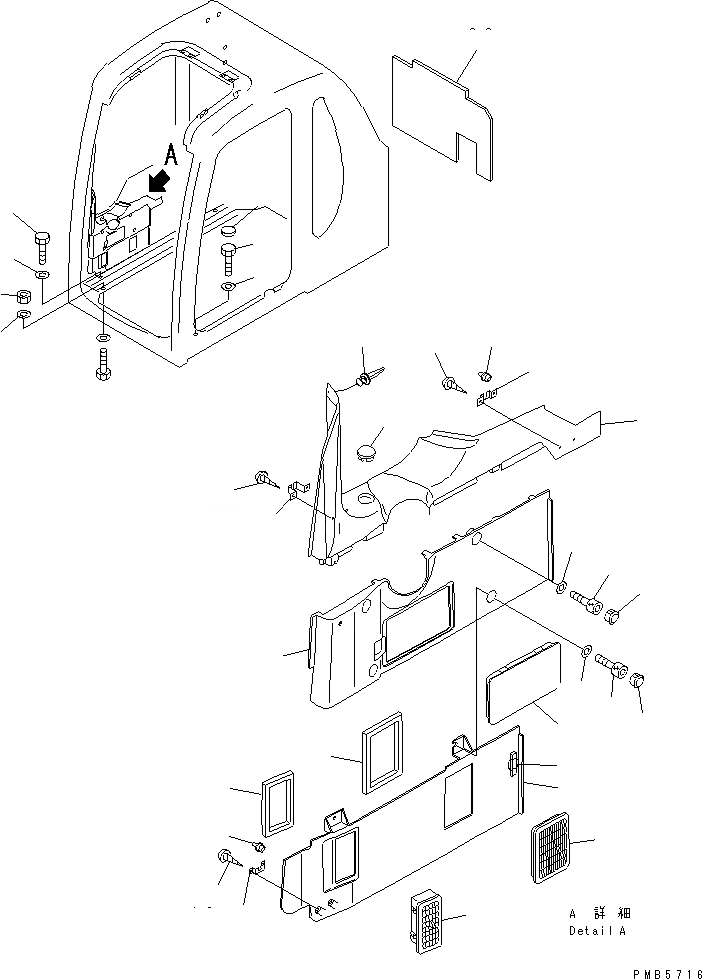 A

A 詳細
Detail A

PMB5716