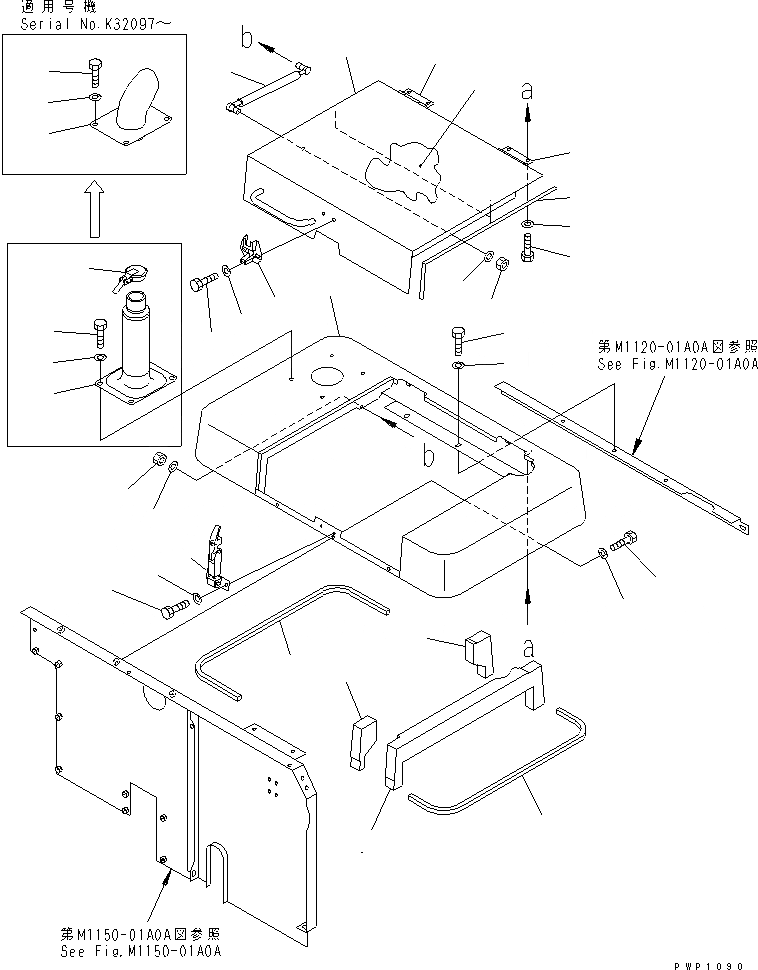 適用号機
Serial No.K32097～

b

a

第M1120-01A0A図参照
See Fig.M1120-01A0A

b

a

第M1150-01A0A図参照
See Fig.M1150-01A0A

PWP1090