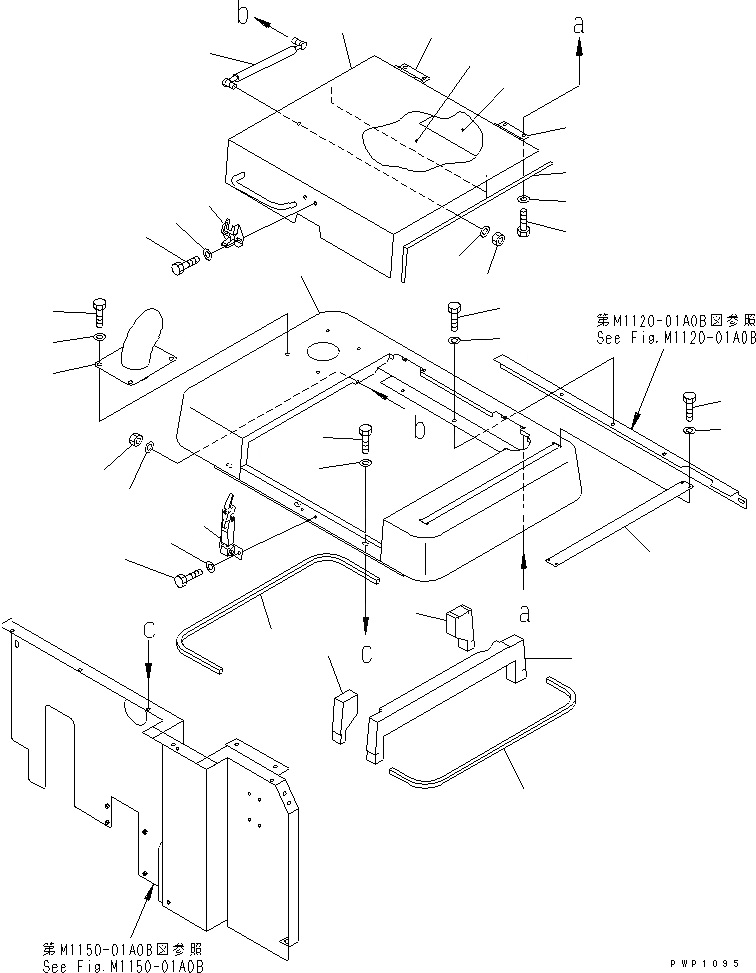 b

a

第M1120-01A0B図参照
See Fig.M1120-01A0B

b

a

c

c

第M1150-01A0B図参照
See Fig.M1150-01A0B

PWP1095