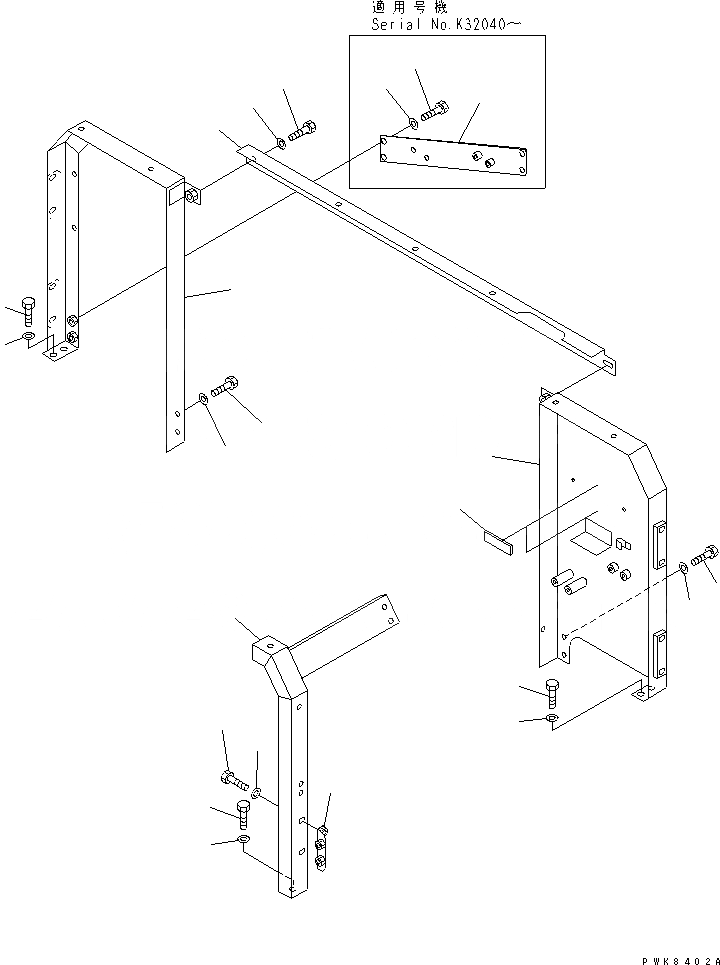 適用号機
Serial No.K32040～

PWK8402A