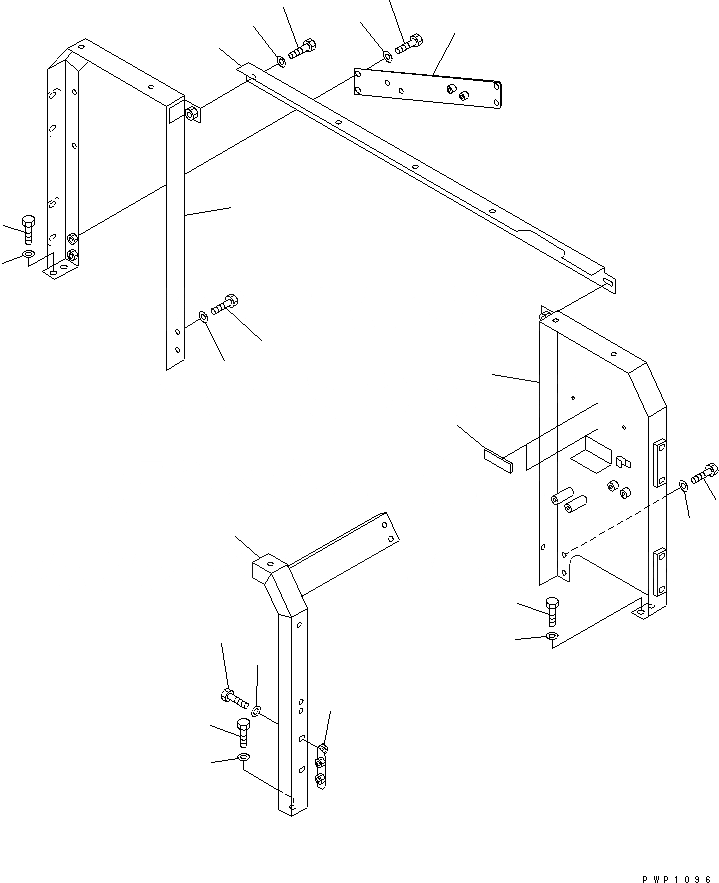 PWP1096