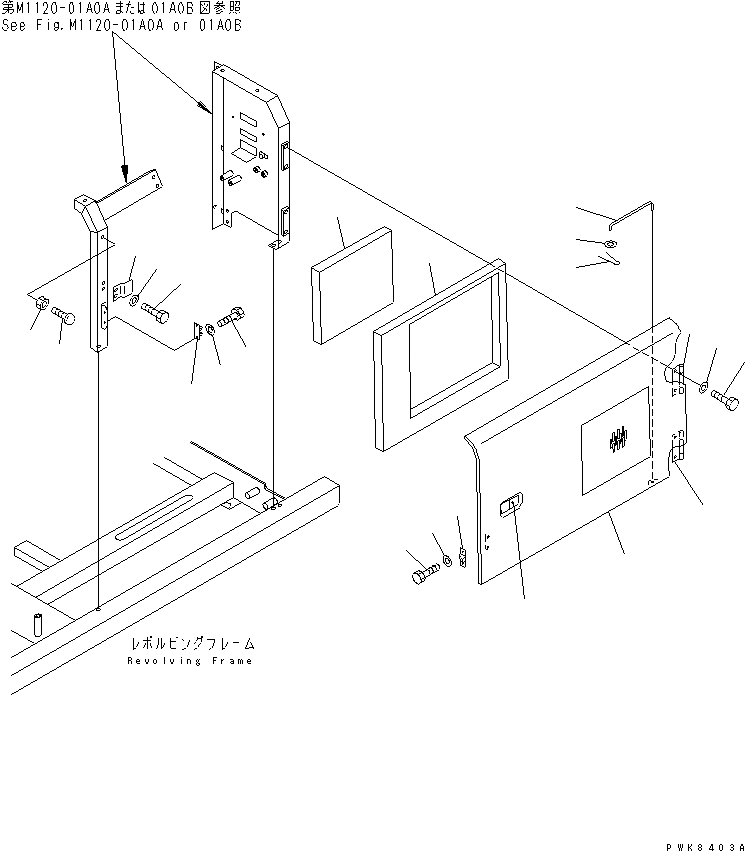 第M1120-01A0Aまたは01A0B図参照
See Fig.M1120-01A0A or 01A0B

レボルビングフレーム
Revolving Frame

PWK8403A