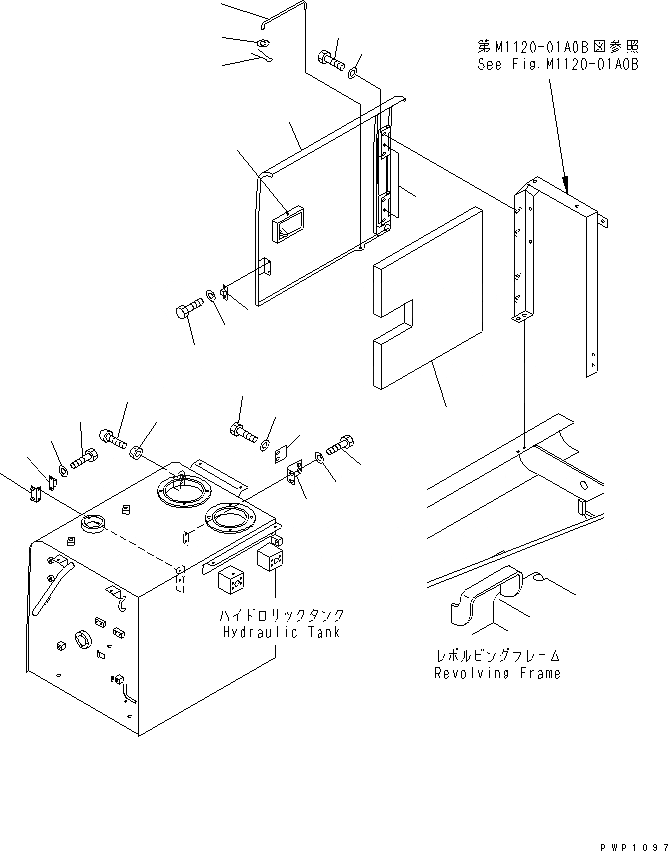 第M1120-01A0B図参照
See Fig.M1120-01A0B

ハイドロリックタンク
Hydraulic Tank

レボルビングフレーム
Revolving Frame

PWP1097