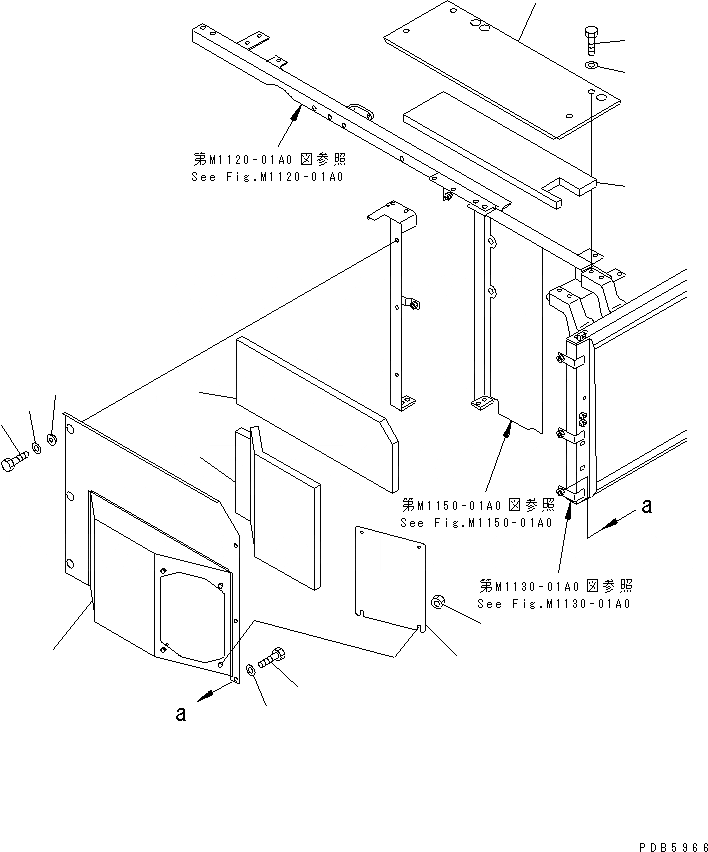 第M1120-01A0 図参照
See Fig.M1120-01A0

第M1150-01A0 図参照
See Fig.M1150-01A0

a

第M1130-01A0 図参照
See Fig.M1130-01A0

a

PDB5966