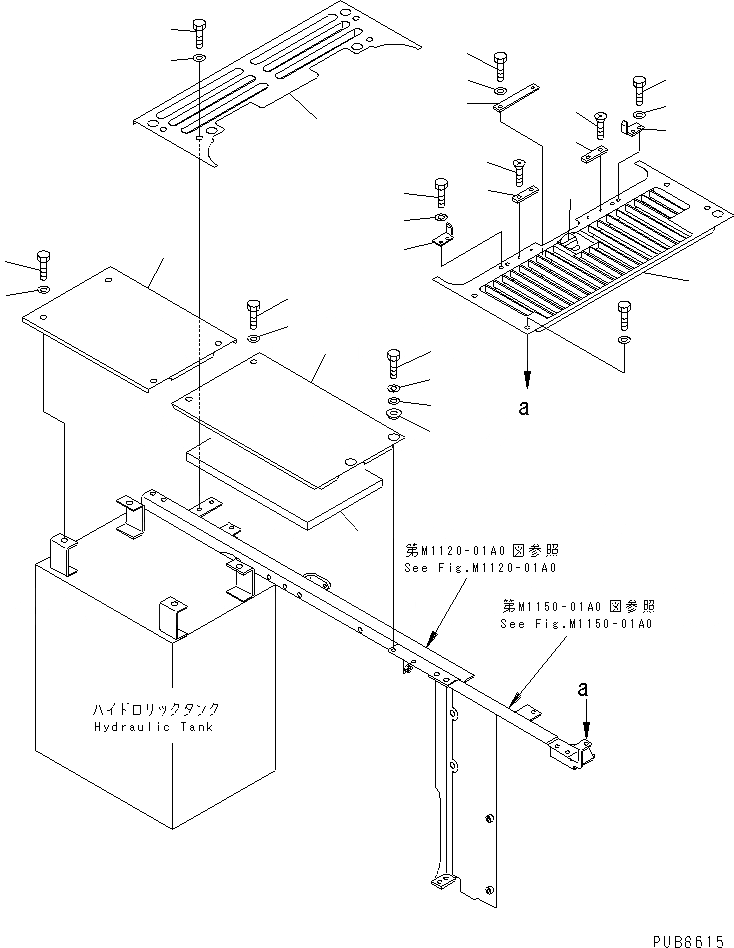 a

第M1120-01A0 図参照
See Fig.M1120-01A0

第M1150-01A0 図参照
See Fig.M1150-01A0

a

ハイドロリックタンク
Hydraulic Tank

PUB6615