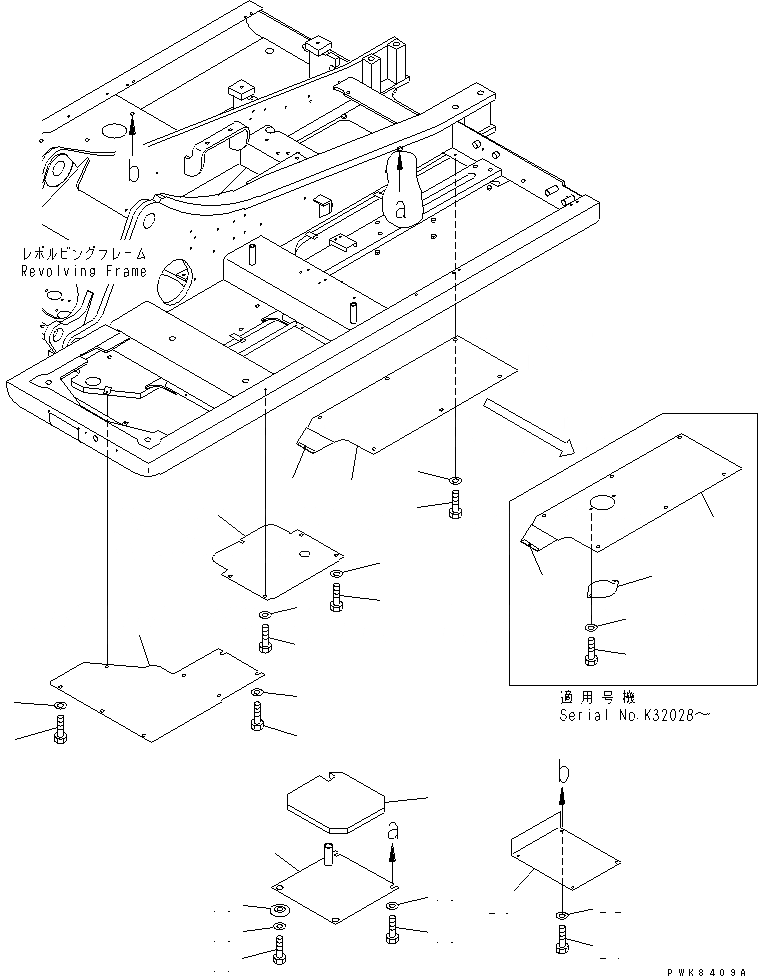 b

a

レボルビングフレーム
Revolving Frame

適用号機
Serial No.K32028~

a

b

PWK8409A