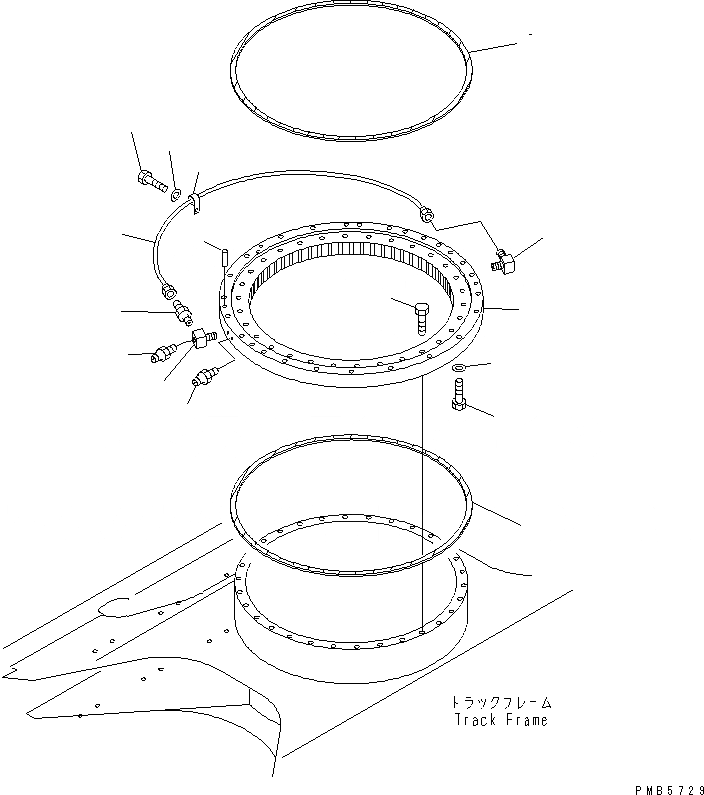 トラックフレーム
Track Frame

PMB5729