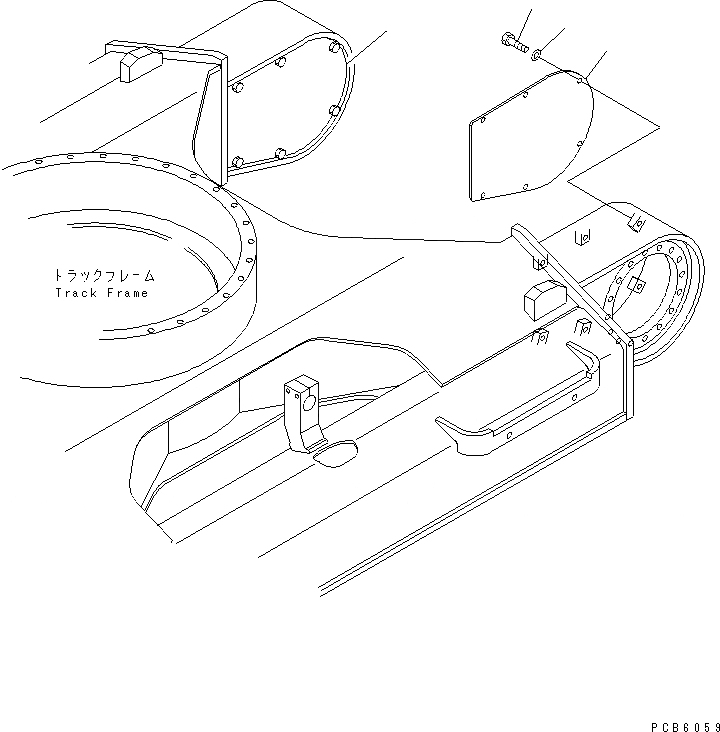 トラックフレーム
Track Frame

PCB6059