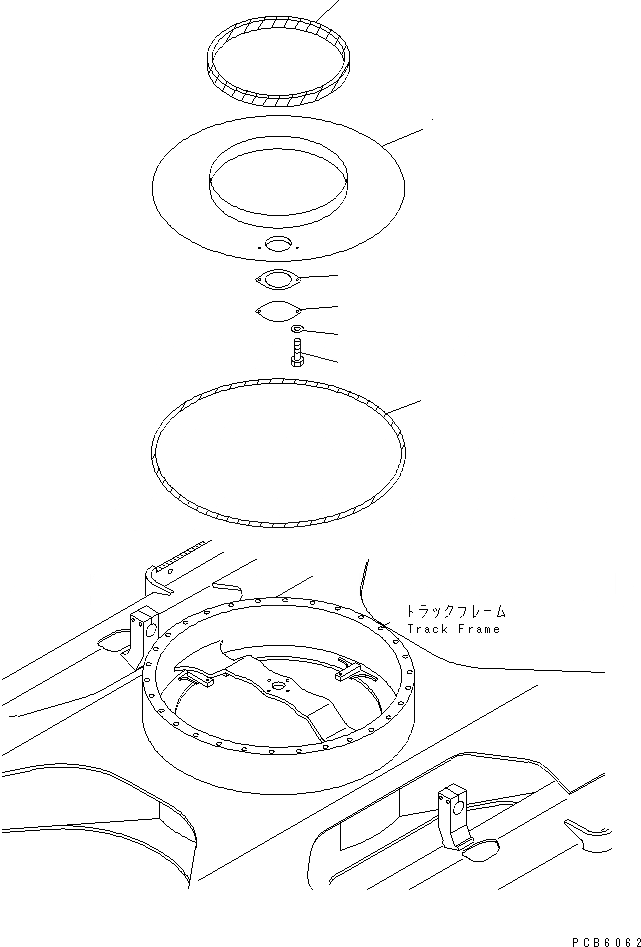 トラックフレーム
Track Frame

PCB6062