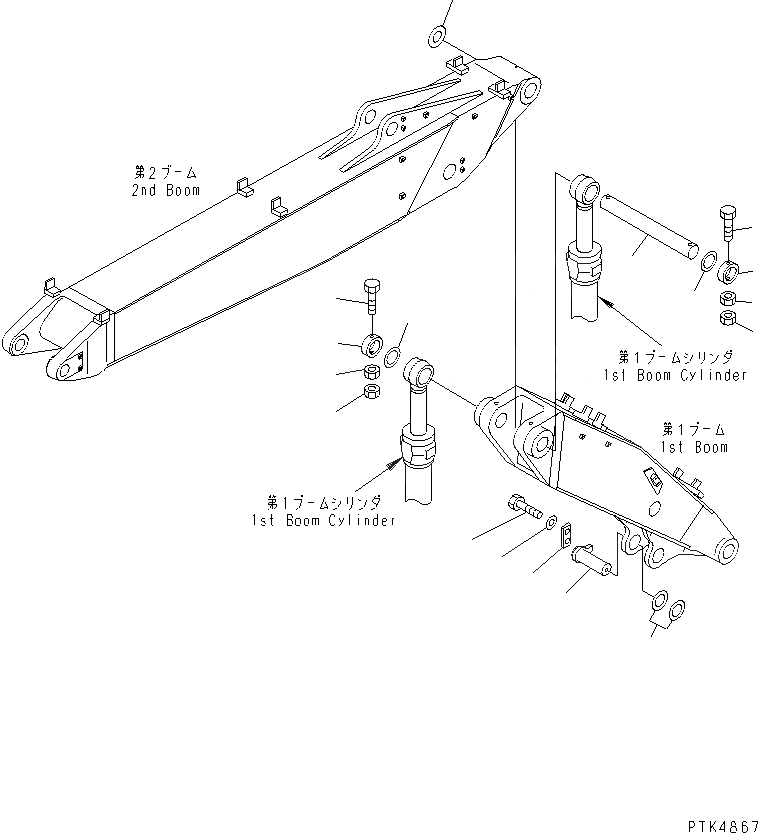 第2ブーム
2nd Boom

第1ブームシリンダ
1st Boom Cylinder

第1ブーム
1st Boom

第1ブームシリンダ
1st Boom Cylinder

PTK4867