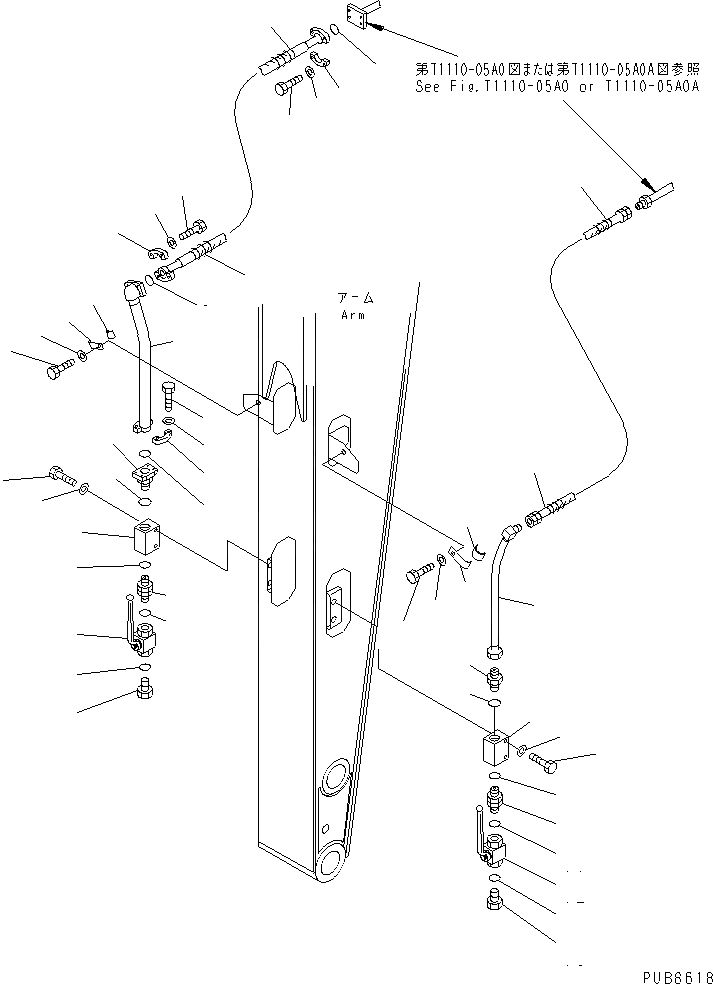 第T1110-05A0図または第T1110-05A0A図参照
See Fig.T1110-05A0 or T1110-05A0A

アーム
Arm

PUB6618