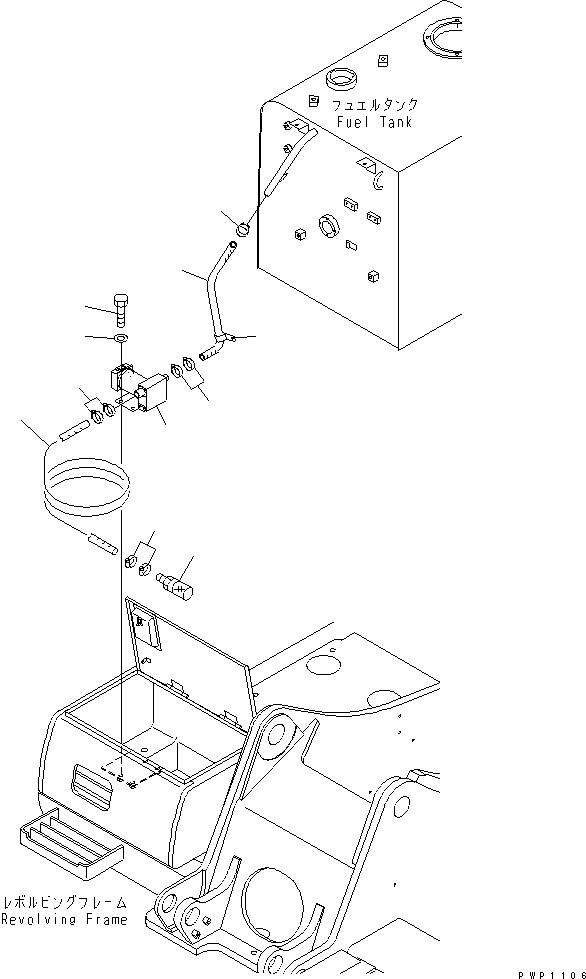 フュエルタンク
Fuel Tank

レボルビングフレーム
Revolving Frame

PWP1106