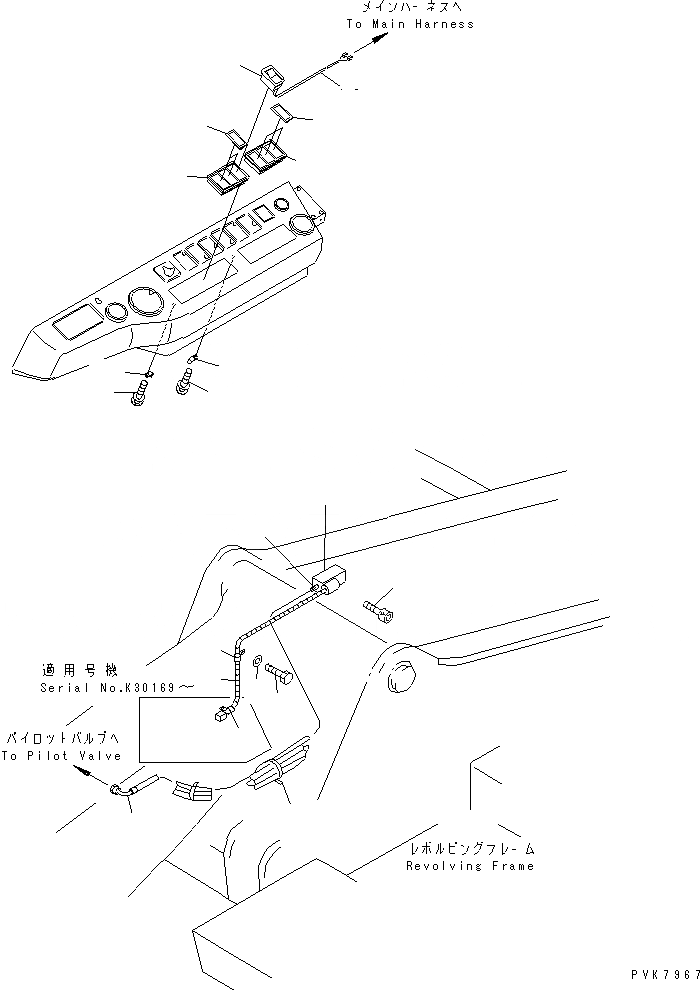 メインハーネスへ
To Main Harness

適用号機
Serial No.K30169～

パイロットバルブへ
To Pilot Valve

レボルビングフレーム
Revolving Frame

PVK7967