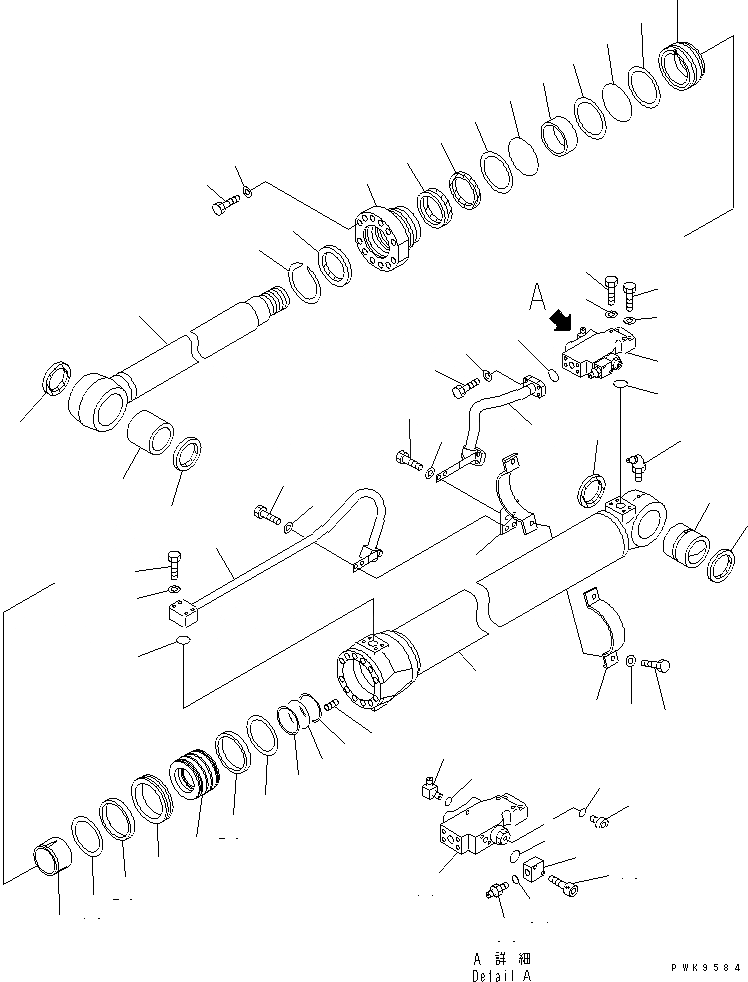 A

A 詳細
Detail A

PWK9584