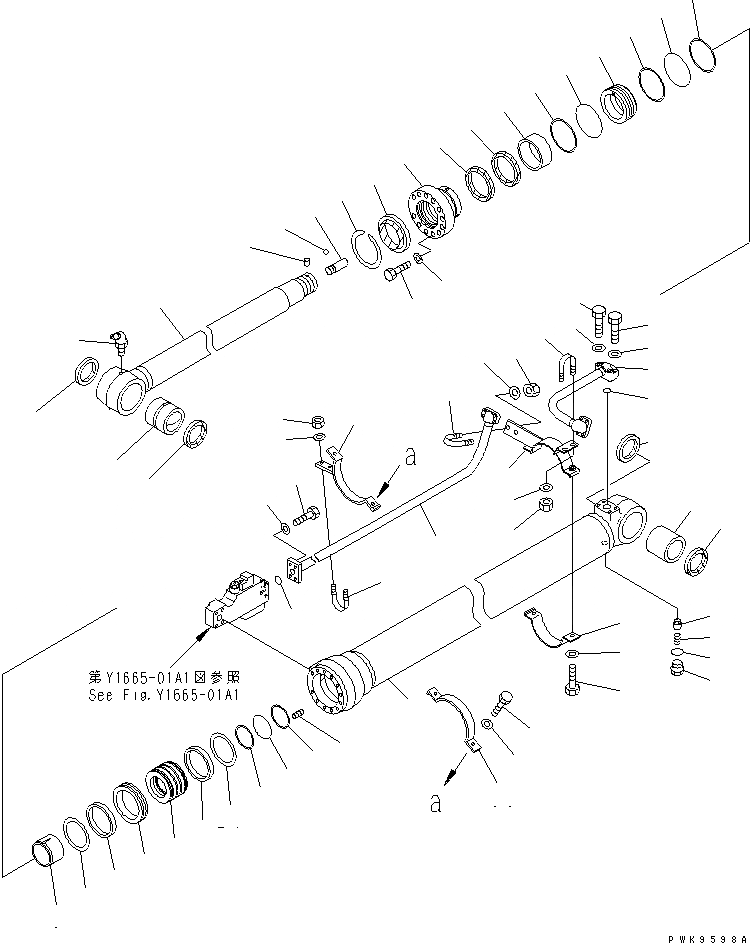 a

第Y1665-01A1図参照
See Fig.Y1665-01A1

a

PWK9598A