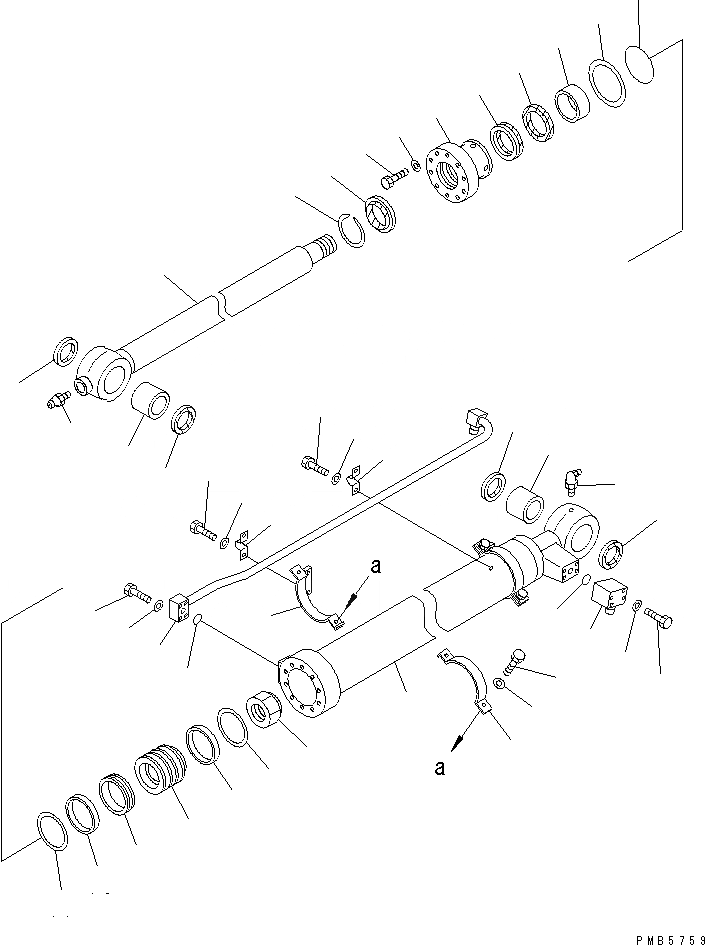 a

a

PMB5759