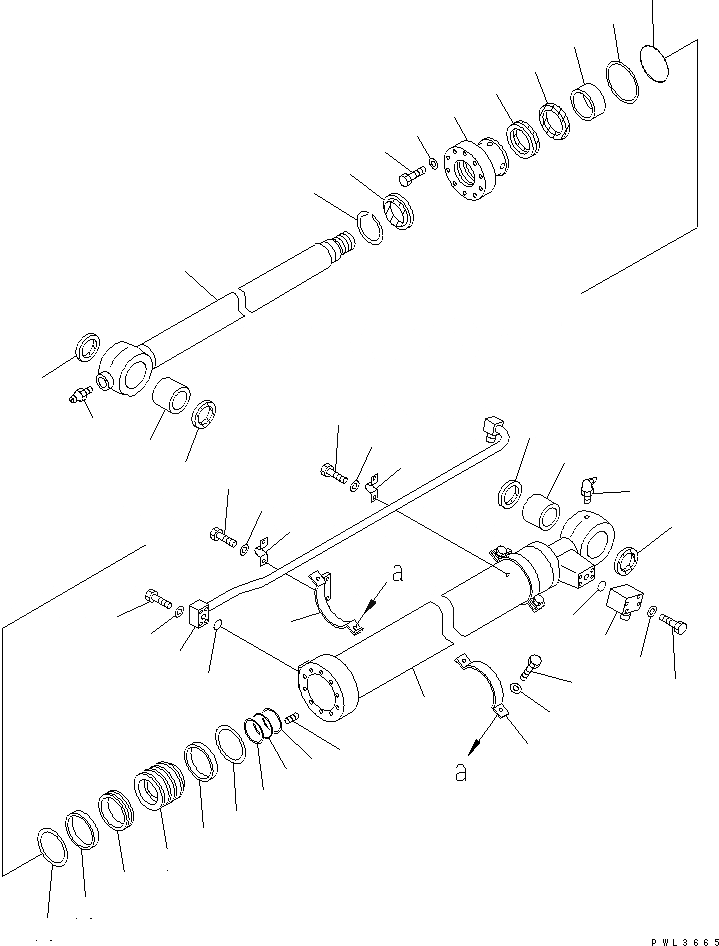 a

a

PWL3665