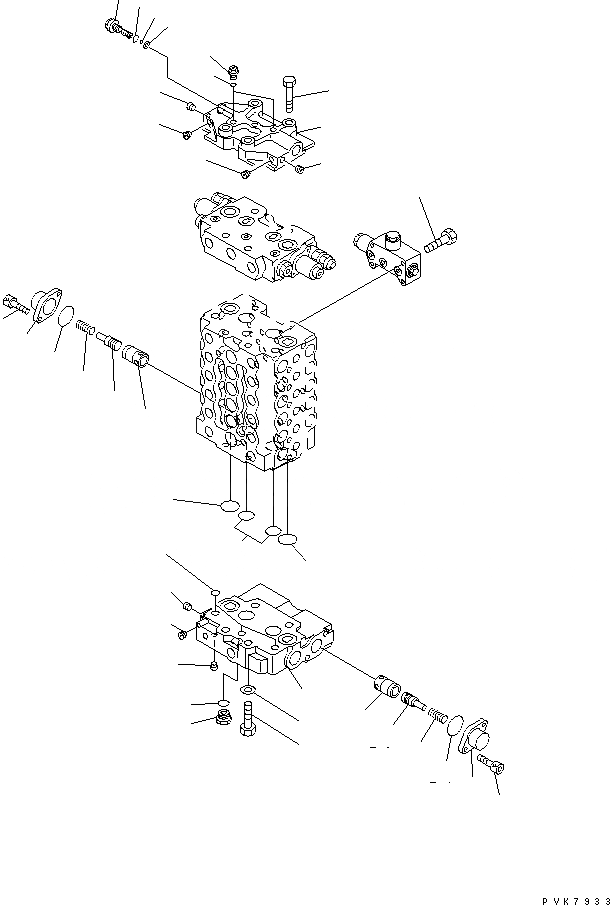 PVK7933