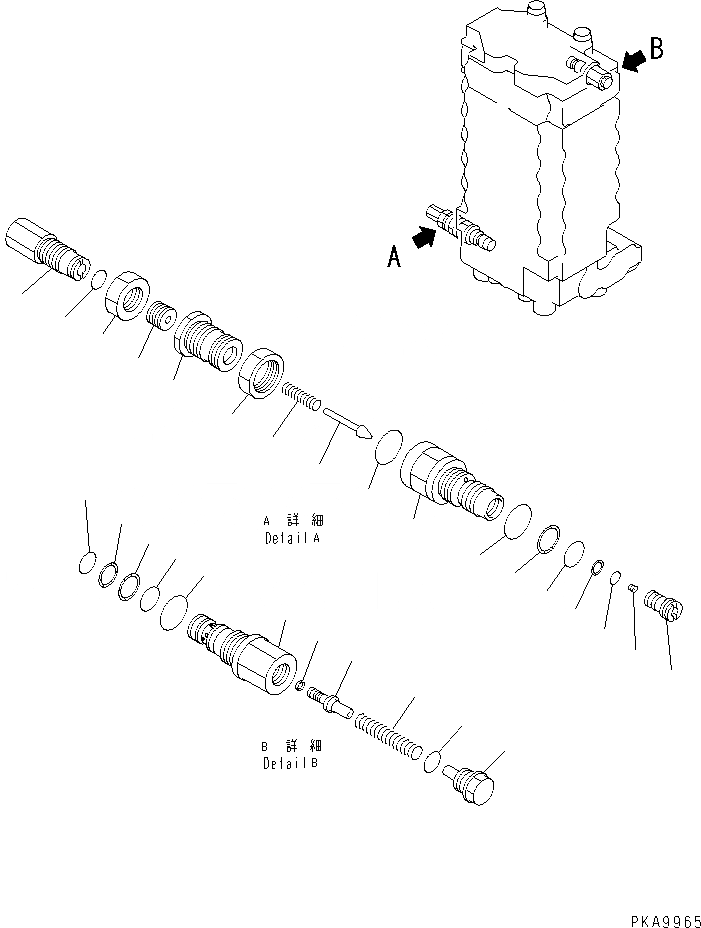 B

A

A 詳細
Detail A

B 詳細
Detail B

PKA9965