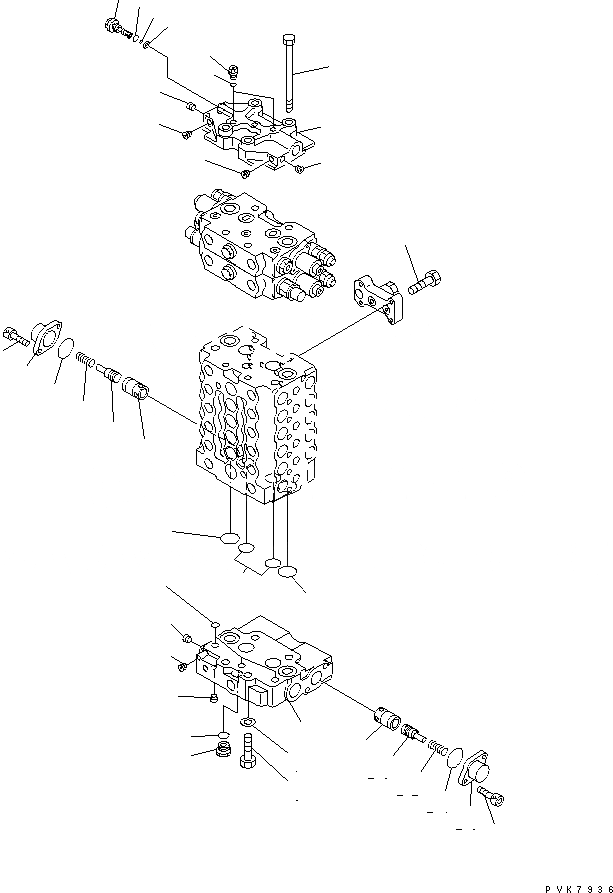 PVK7936