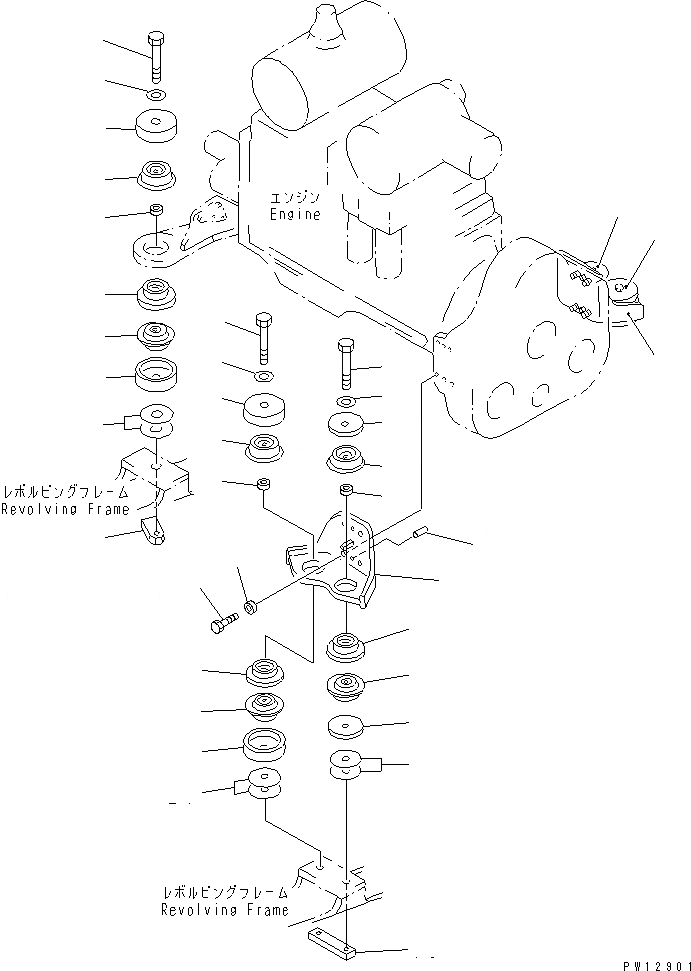 エンジン
Engine

レボルビングフレーム
Revolving Frame

レボルビングフレーム
Revolving Frame

PW12901