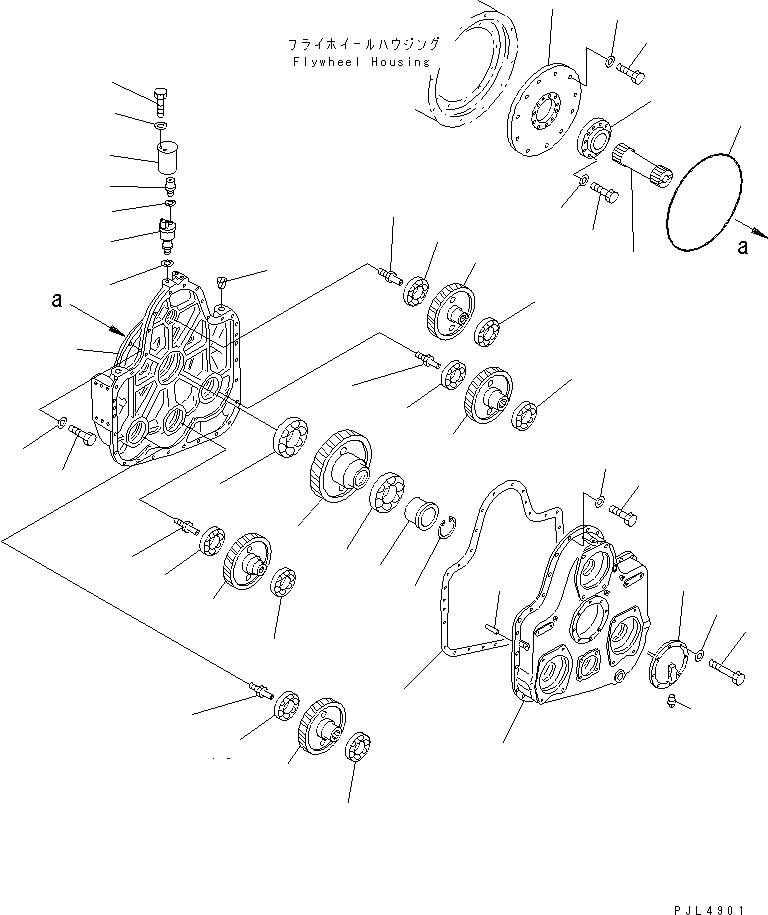 フライホイールハウジング
Flywheel Housing

a

a

PJL4901