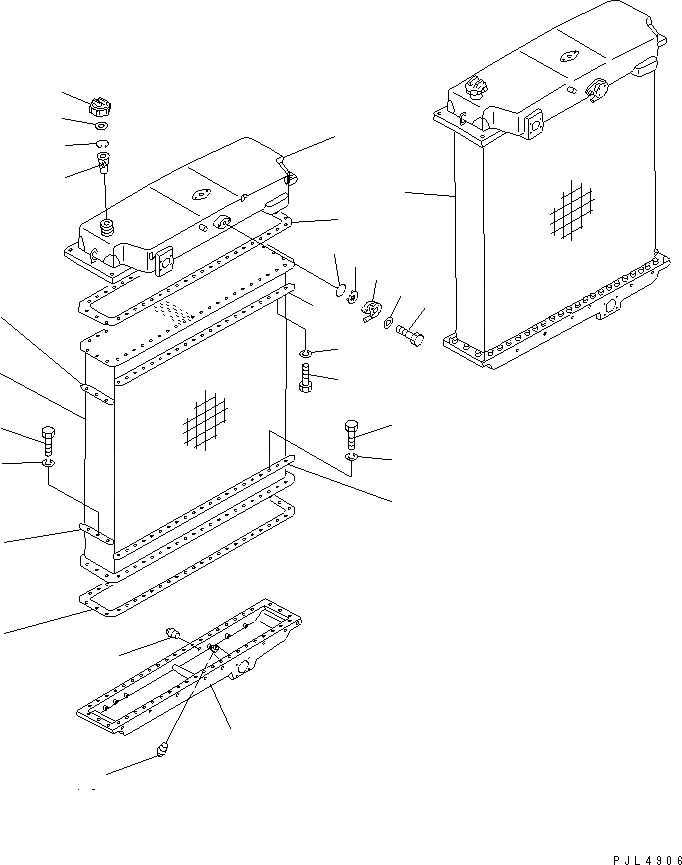 PJL4906