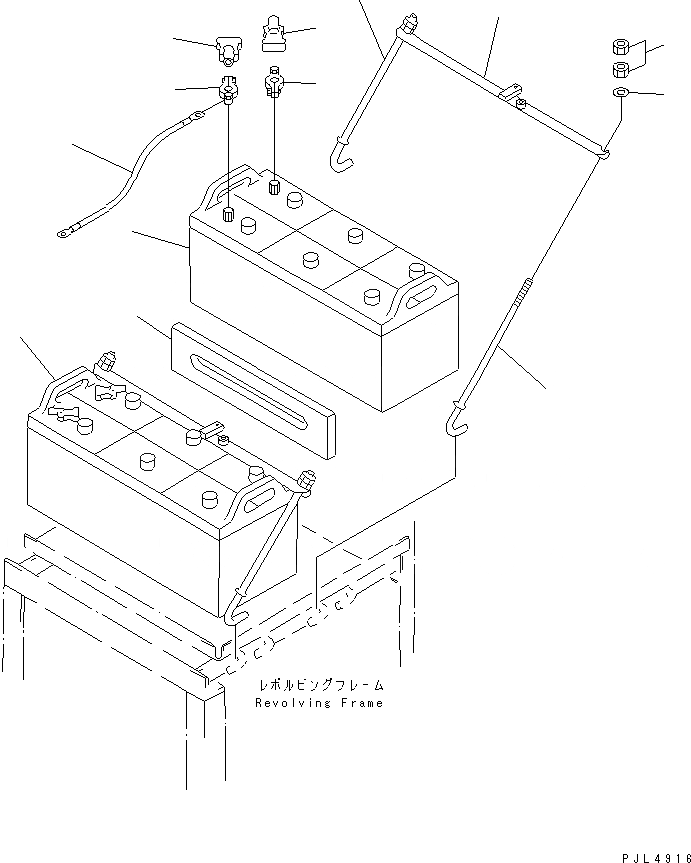 レボルビングフレーム
Revolving Frame

PJL4916