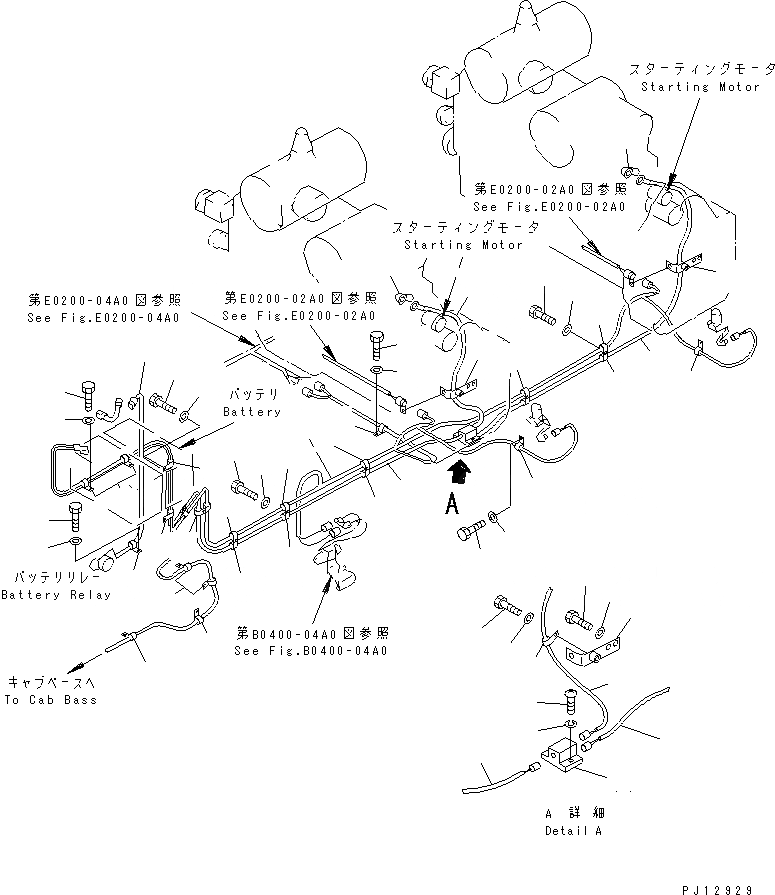 スターティングモータ
Starting Motor

第E0200-02A0図参照
See Fig.E0200-02A0

スターティングモータ
Starting Motor

第E0200-04A0図参照
See Fig.E0200-04A0

第E0200-02A0図参照
See Fig.E0200-02A0

バッテリ
Battery

A

バッテリリレー
Battery Relay

第B0400-04A0図参照
See Fig.B0400-04A0

キャブベースへ
To Cab Bass

A 詳細
Detail A

PJ12929