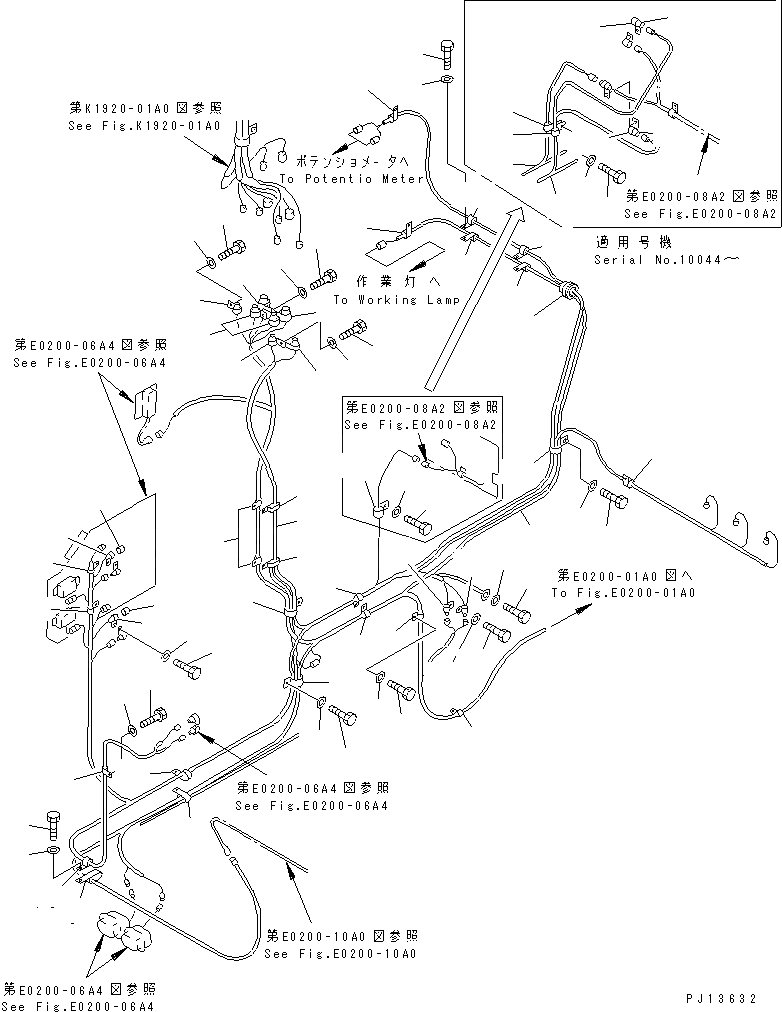 第K1920-01A0図参照
See Fig.K1920-01A0

ポテンショメータへ
To Potentio Meter

第E0200-08A2図参照
See Fig.E0200-08A2

適用号機
Serial No.10044～

作業灯へ
To Working Lamp

第E0200-06A4図参照
See Fig.E0200-06A4

第E0200-08A2図参照
See Fig.E0200-08A2

第E0200-01A0図へ
To Fig.E0200-01A0

第E0200-06A4図参照
See Fig.E0200-06A4

第E0200-10A0図参照
See Fig.E0200-10A0

第E0200-06A4図参照
See Fig.E0200-06A4

PJ13632