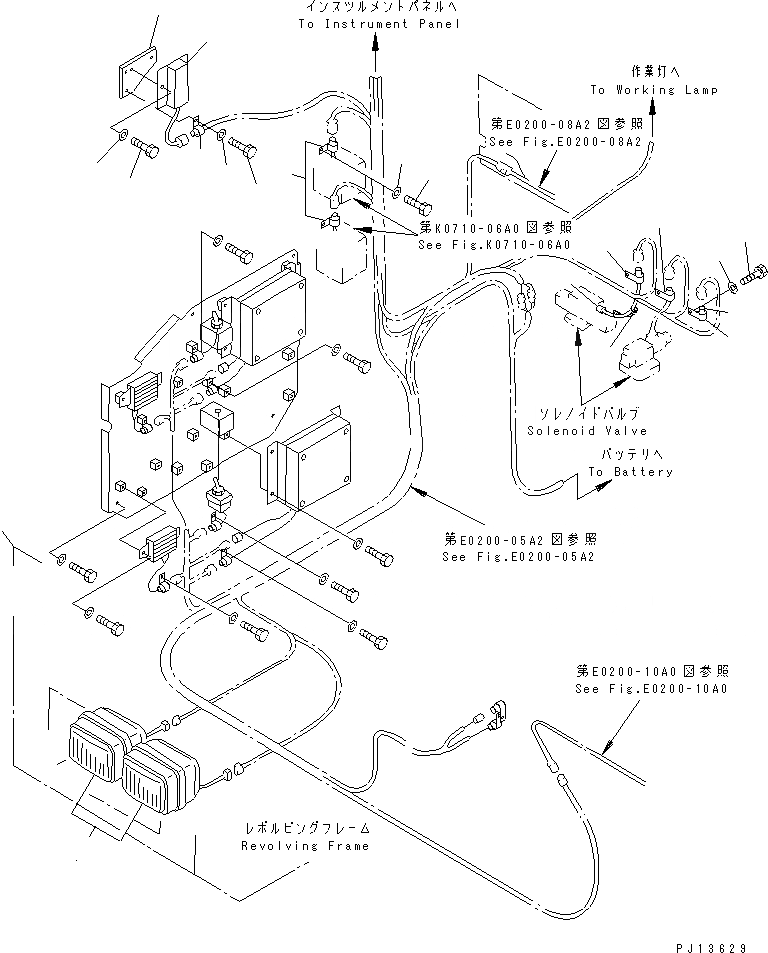 インスツルメントパネルへ
To Instrument Panel

作業灯へ
To Working Lamp

第E0200-08A2図参照
See Fig.E0200-08A2

第K0710-06A0図参照
See Fig.K0710-06A0

ソレノイドバルブ
Solenoid Valve

バッテリへ
To Battery

第E0200-05A2図参照
See Fig.E0200-05A2

第E0200-10A0図参照
See Fig.E0200-10A0

レボルビングフレーム
Revolving Frame

PJ13629