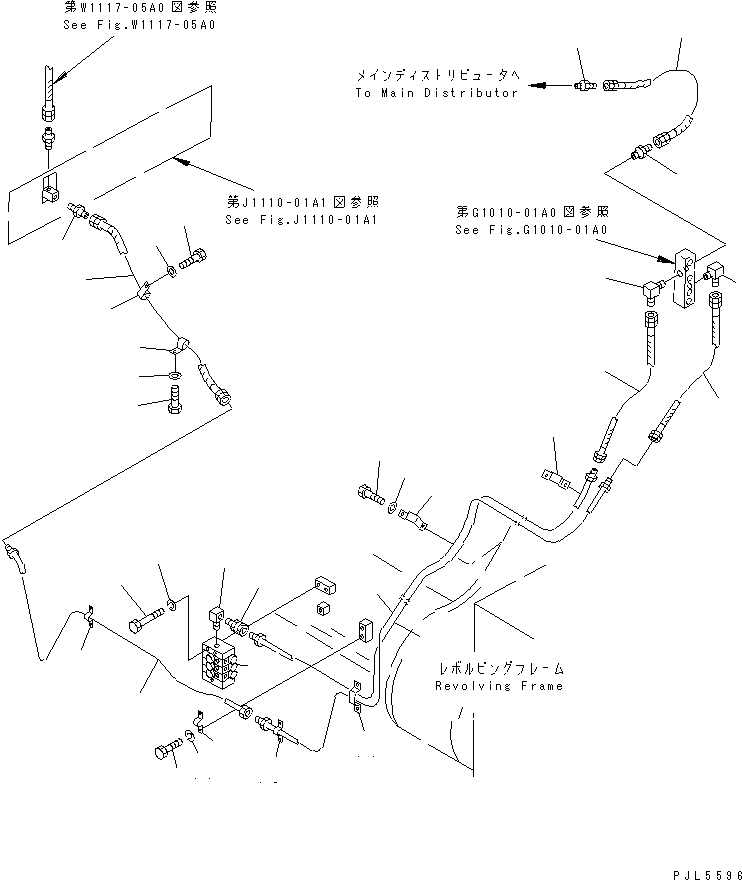 第W1117-05A0図参照
See Fig.W1117-05A0

メインディストリビュータへ
To Main Distributor

第J1110-01A1図参照
See Fig.J1110-01A1

第G1010-01A0図参照
See Fig.G1010-01A0

レボルビングフレーム
Revolving Frame

PJL5596