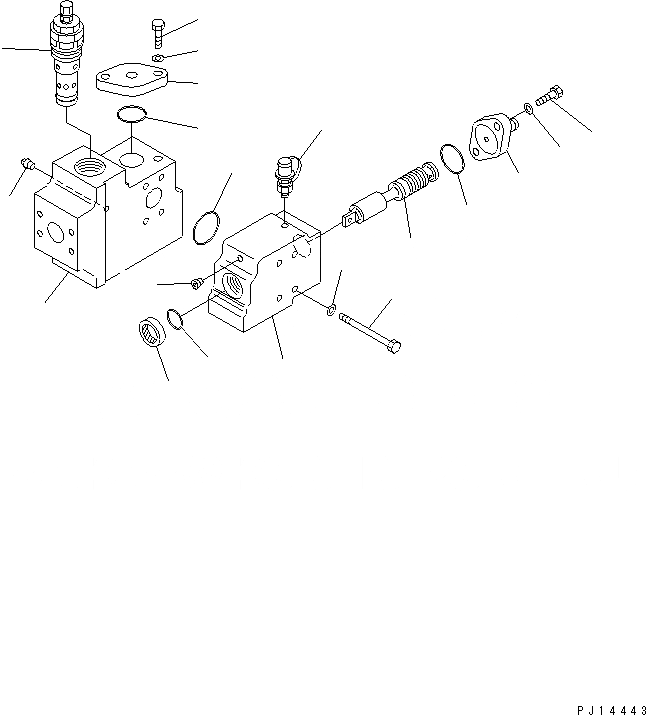 PJ14443