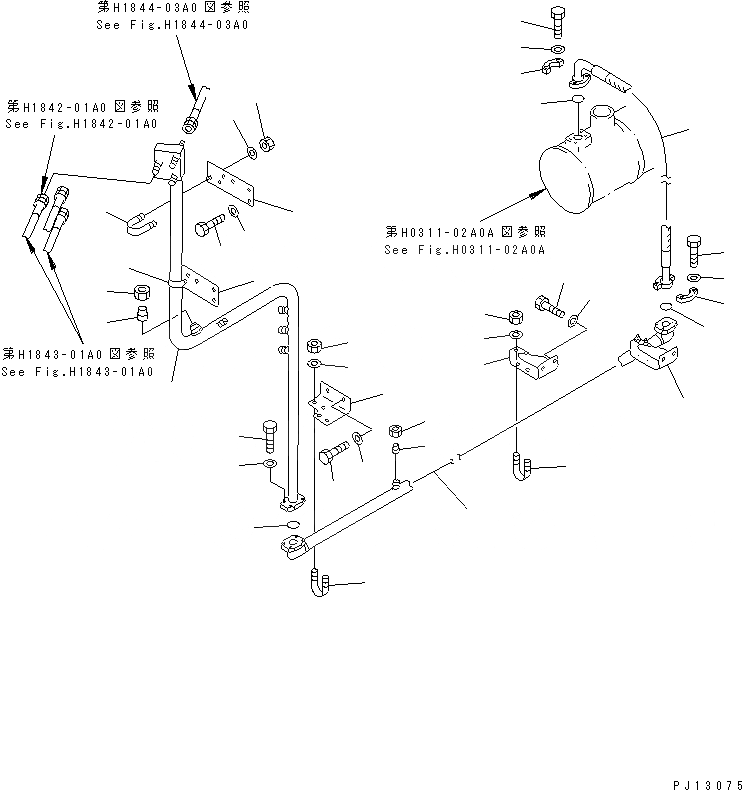 第H1844-03A0 図参照
See Fig.H1844-03A0

第H1842-01A0 図参照
See Fig.H1842-01A0

第H0311-02A0A 図参照
See Fig.H0311-02A0A

第H1843-01A0 図参照
See Fig.H1843-01A0

PJ13075