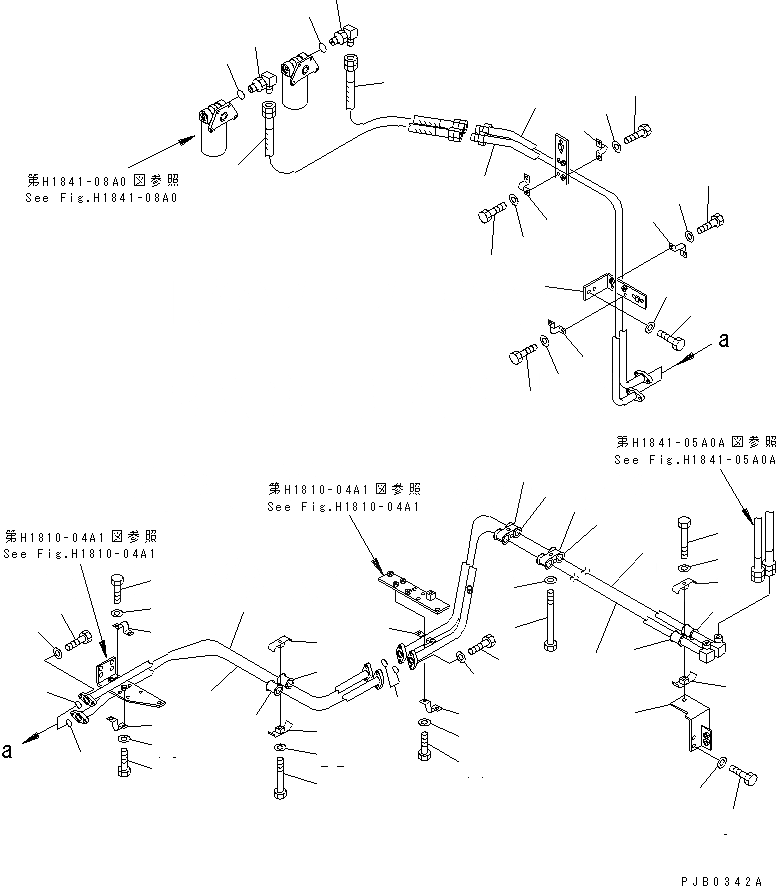 第H1841-08A0図参照
See Fig.H1841-08A0

a

第H1841-05A0A図参照
See Fig.H1841-05A0A

第H1810-04A1図参照
See Fig.H1810-04A1

第H1810-04A1図参照
See Fig.H1810-04A1

a

PJB0342A