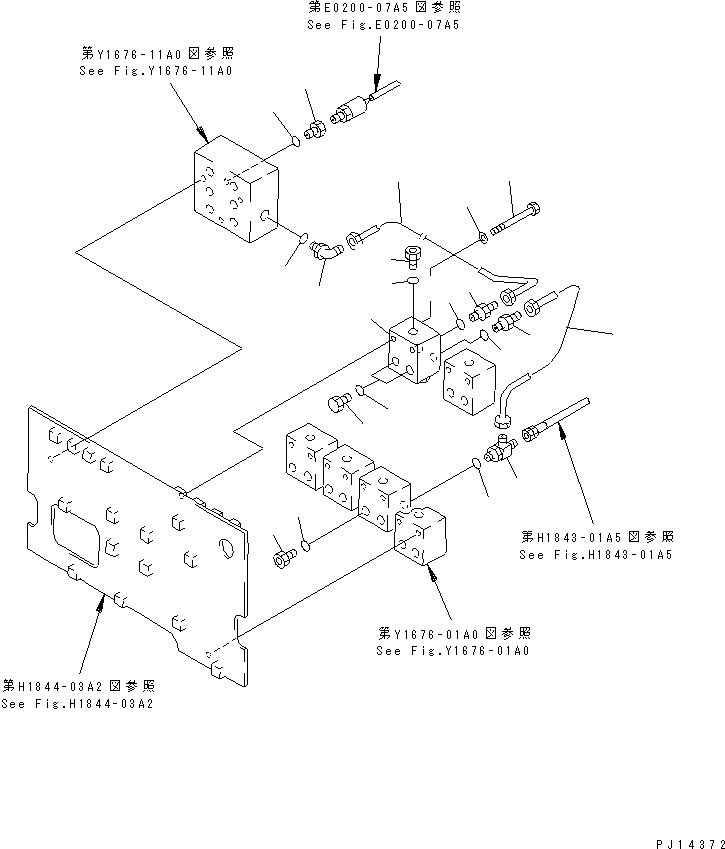 第E0200-07A5図参照
See Fig.E0200-07A5

第Y1676-11A0図参照
See Fig.Y1676-11A0

第H1843-01A5図参照
See Fig.H1843-01A5

第Y1676-01A0図参照
See Fig.Y1676-01A0

第H1844-03A2図参照
See Fig.H1844-03A2

PJ14372